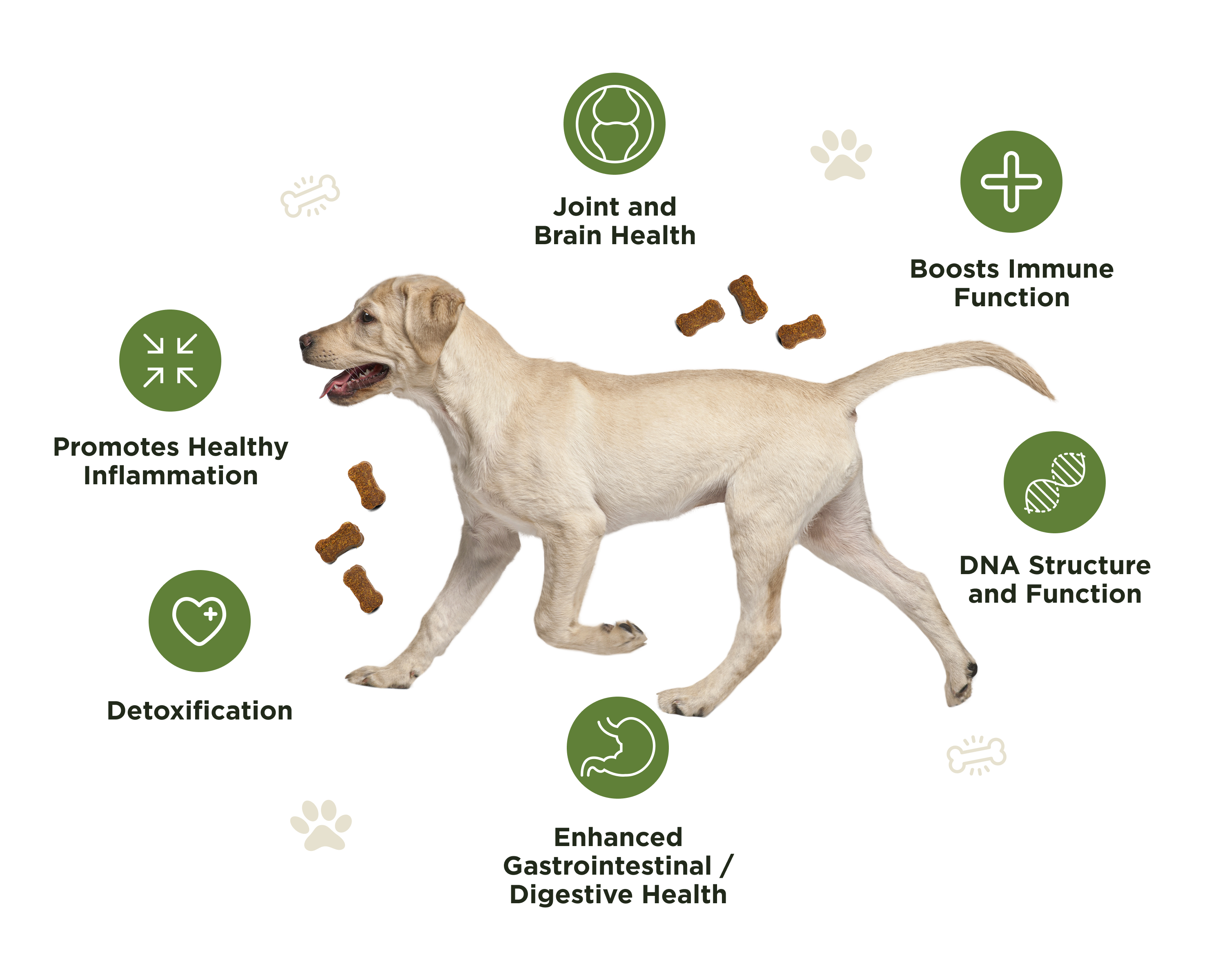 Joint and Brain Health

Boosts Immune Function

Promotes Healthy Inflammation

DNA Structure and Function

Detoxification

Enhanced Gastrointestinal / Digestive Health